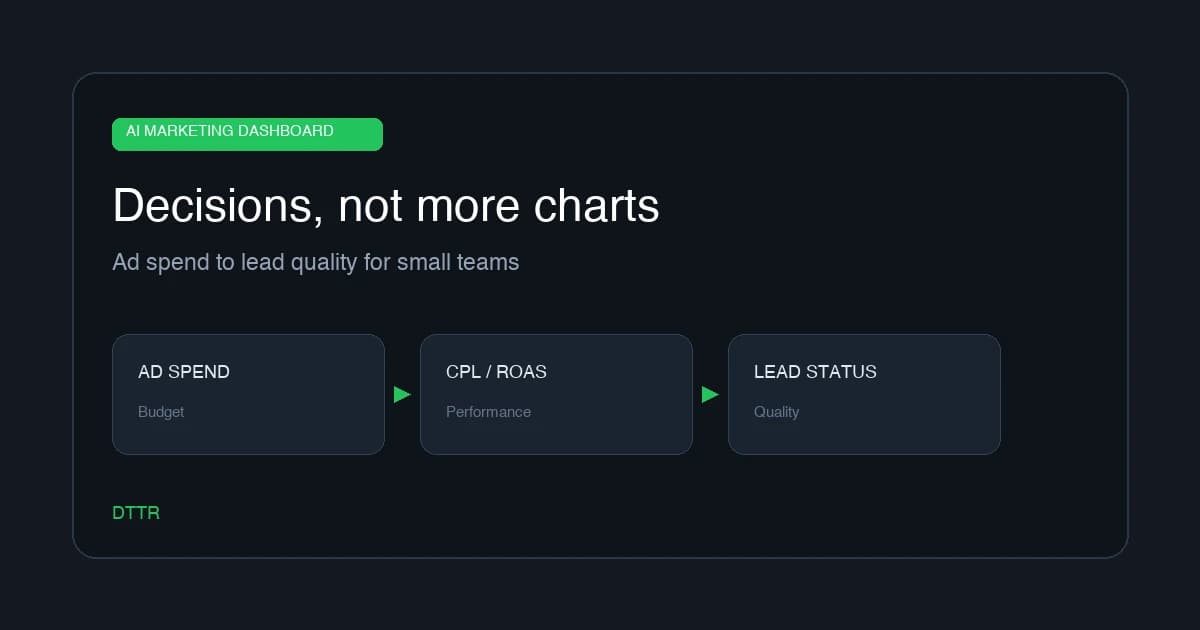 AI MARKETING DASHBOARD

Decisions, not more charts

Ad spend to lead quality for small teams

AD SPEND
Budget

CPL / ROAS
Performance

LEAD STATUS
Quality

DTTR